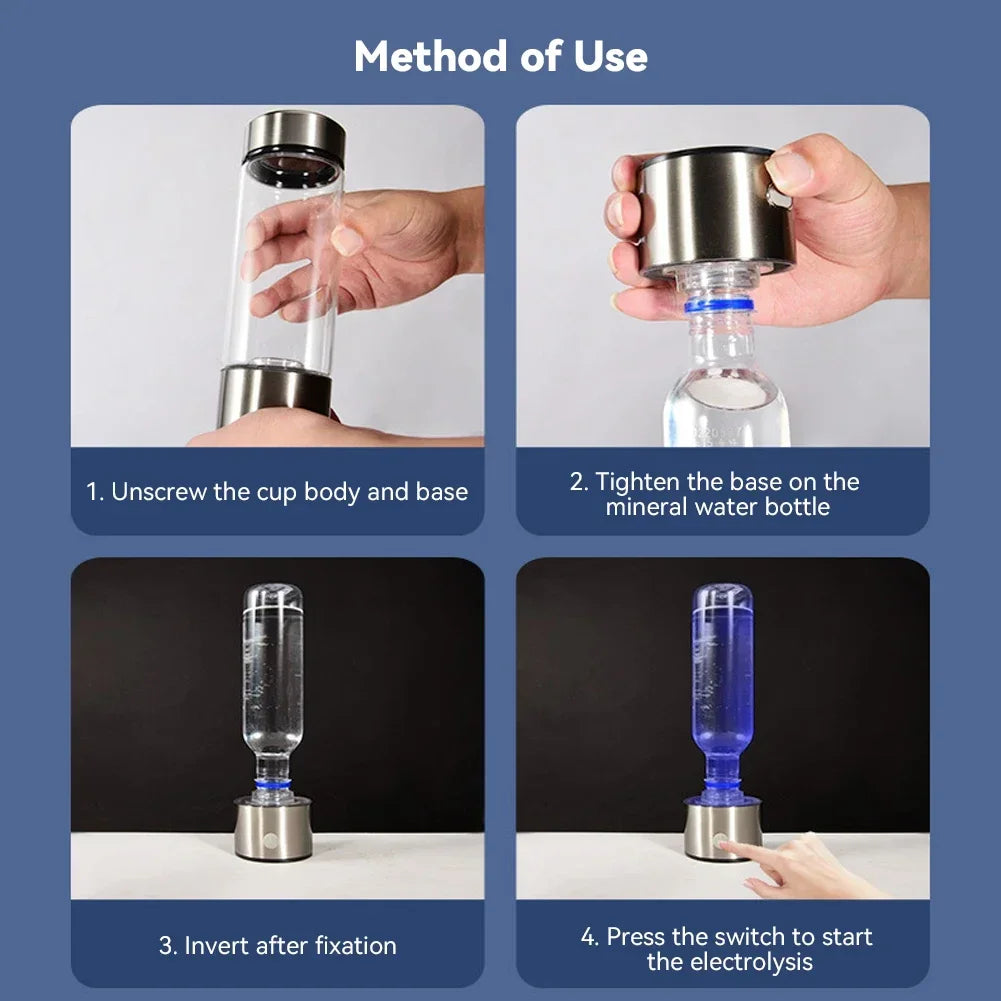 Method of Use

1. Unscrew the cup body and base

2. Tighten the base on the mineral water bottle

3. Invert after fixation

4. Press the switch to start the electrolysis