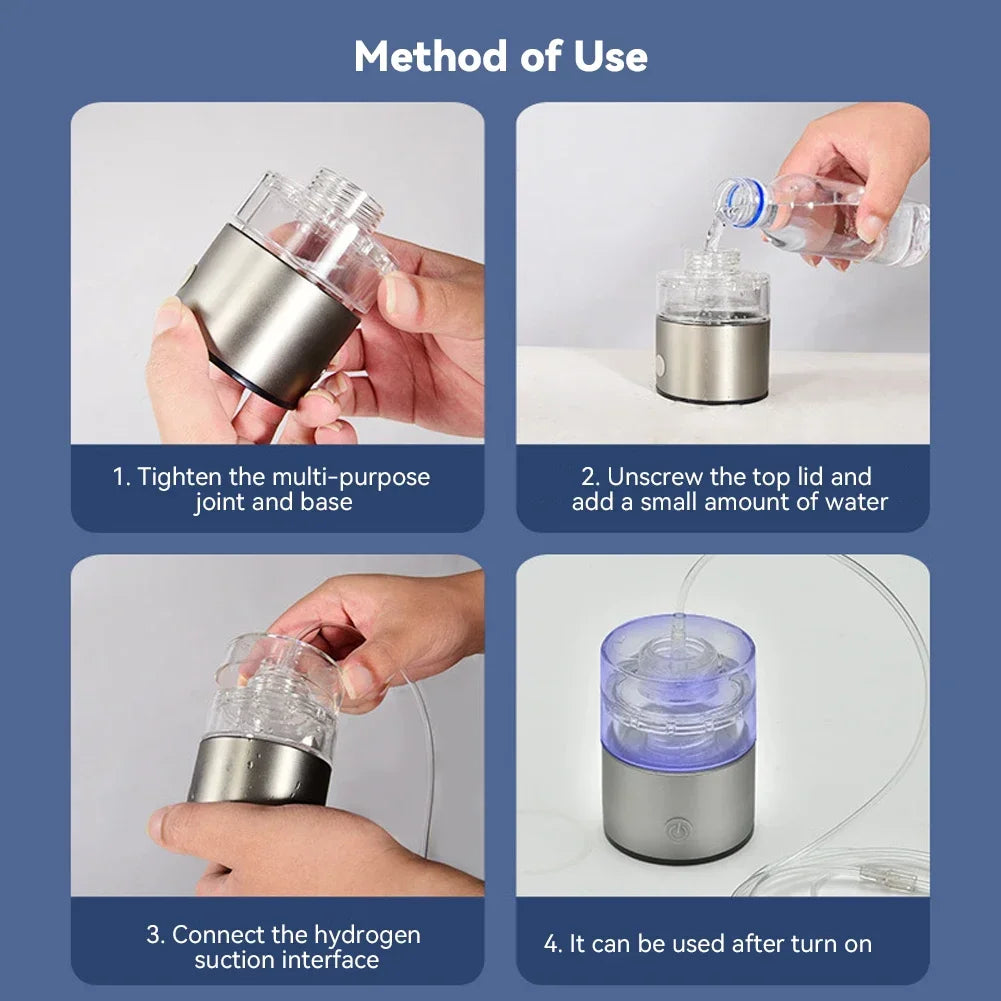 Method of Use

1. Tighten the multi-purpose joint and base

2. Unscrew the top lid and add a small amount of water

3. Connect the hydrogen suction interface

4. It can be used after turn on